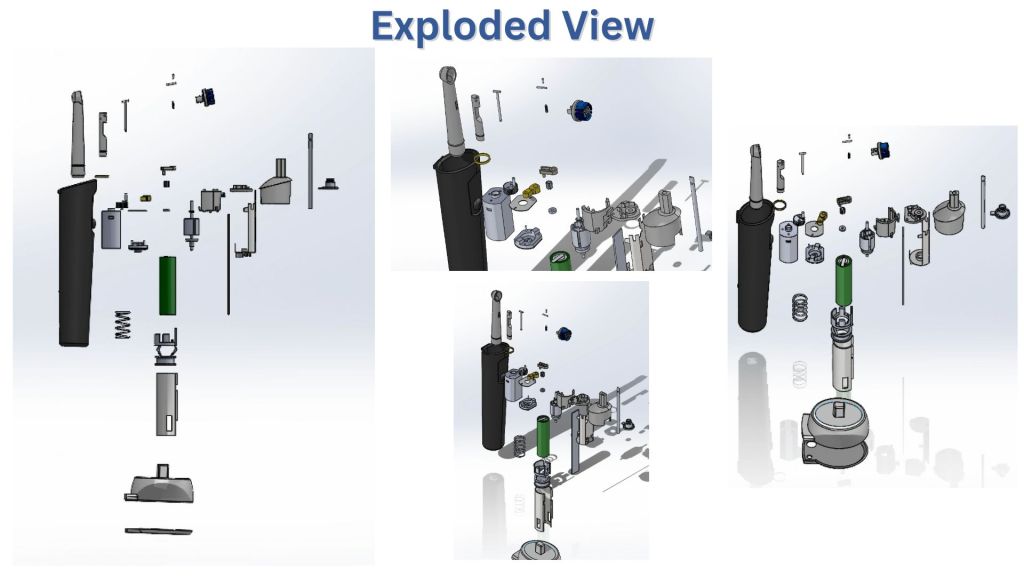 Exploded View